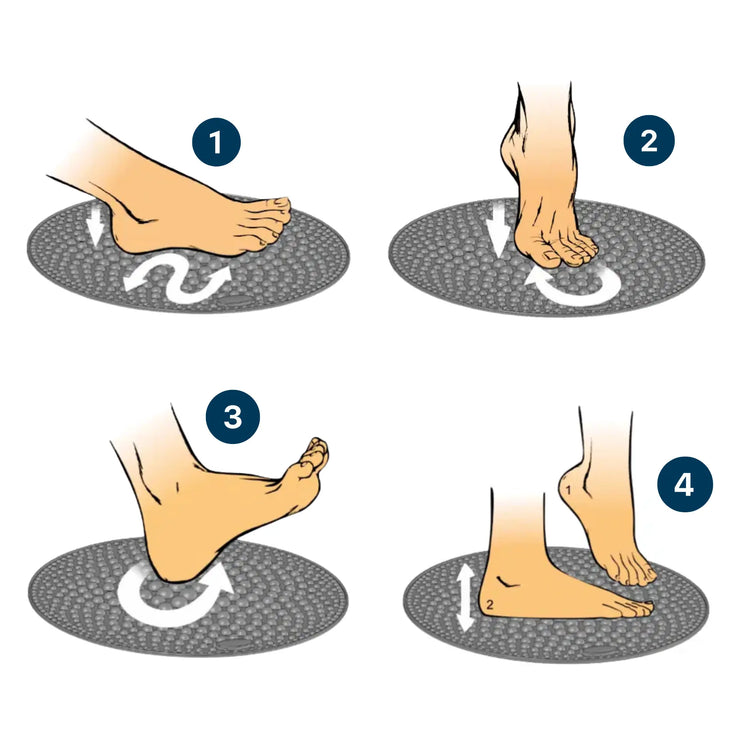 1

2

3

4

1

2